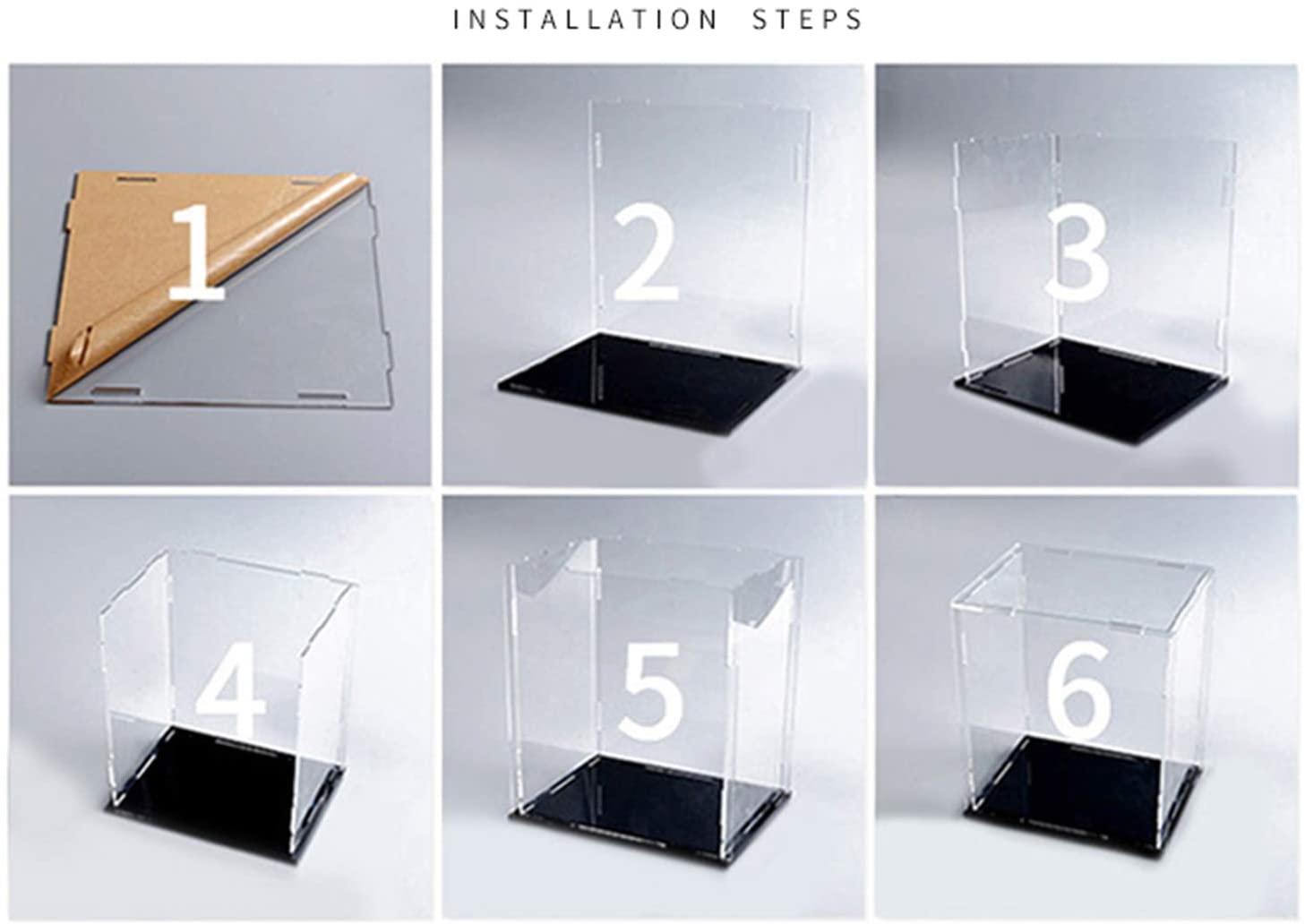 INSTALLATION STEPS

1

2

3

4

5

6