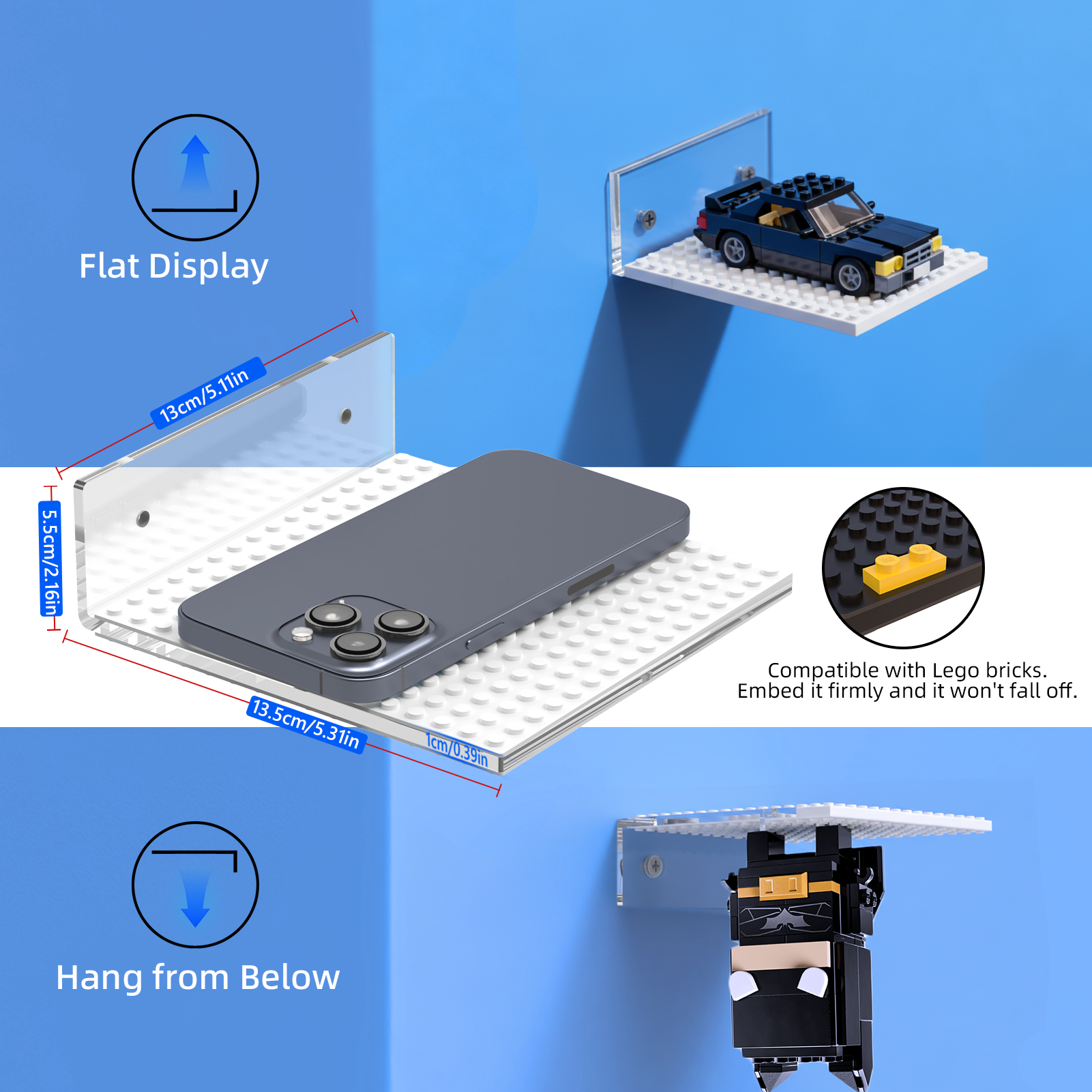 Flat Display

13cm/5.11in

5.5cm/2.16in

13.5cm/5.31in

1cm/0.39in

Compatible with Lego bricks.
Embed it firmly and it won't fall off.

Hang from Below