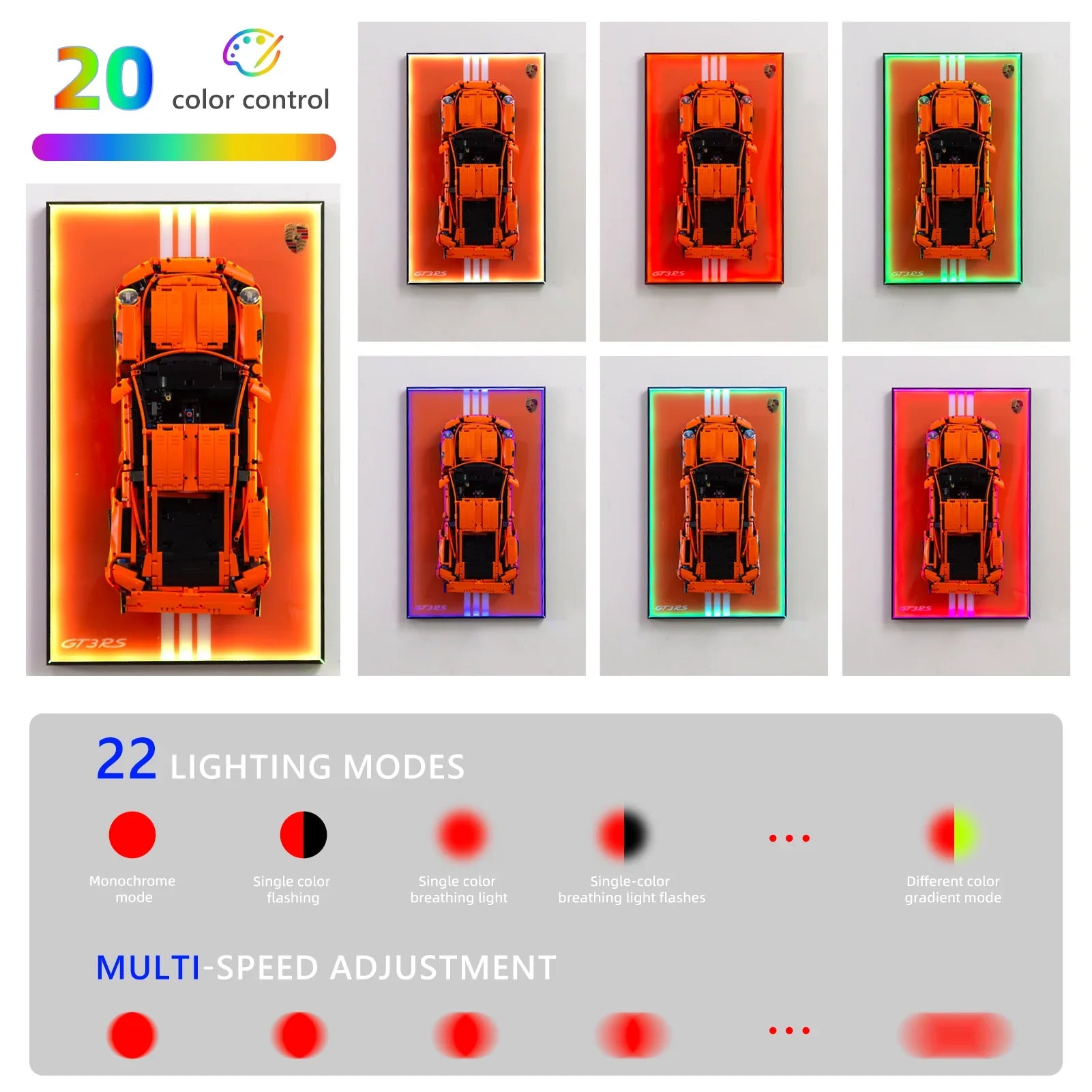 20 color control

GT3RS

GT3RS

GT3RS

GT3RS

GT3RS

GT3RS

GT3RS

22 LIGHTING MODES

Monochrome mode

Single color flashing

Single color breathing light

Single-color breathing light flashes

...

Different color gradient mode

MULTI-SPEED ADJUSTMENT

...